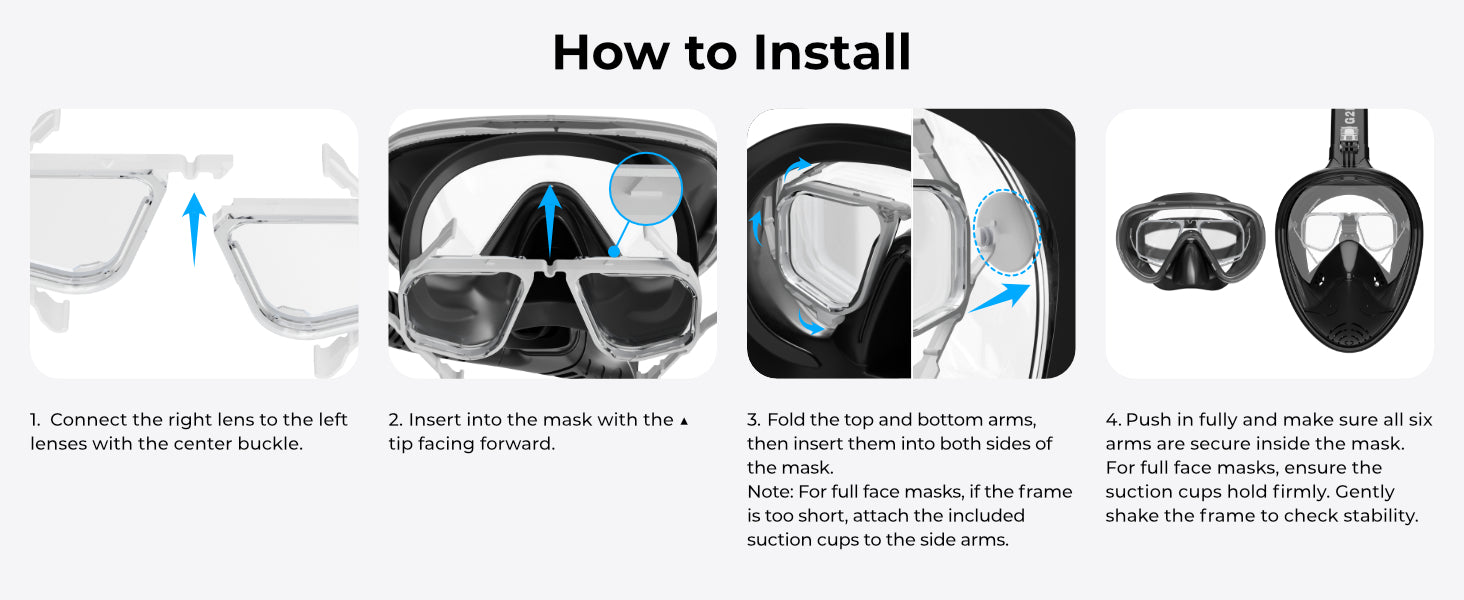 How to Install

1. Connect the right lens to the left lenses with the center buckle.

2. Insert into the mask with the ▲ tip facing forward.

3. Fold the top and bottom arms, then insert them into both sides of the mask.
Note: For full face masks, if the frame is too short, attach the included suction cups to the side arms.

4. Push in fully and make sure all six arms are secure inside the mask. For full face masks, ensure the suction cups hold firmly. Gently shake the frame to check stability.