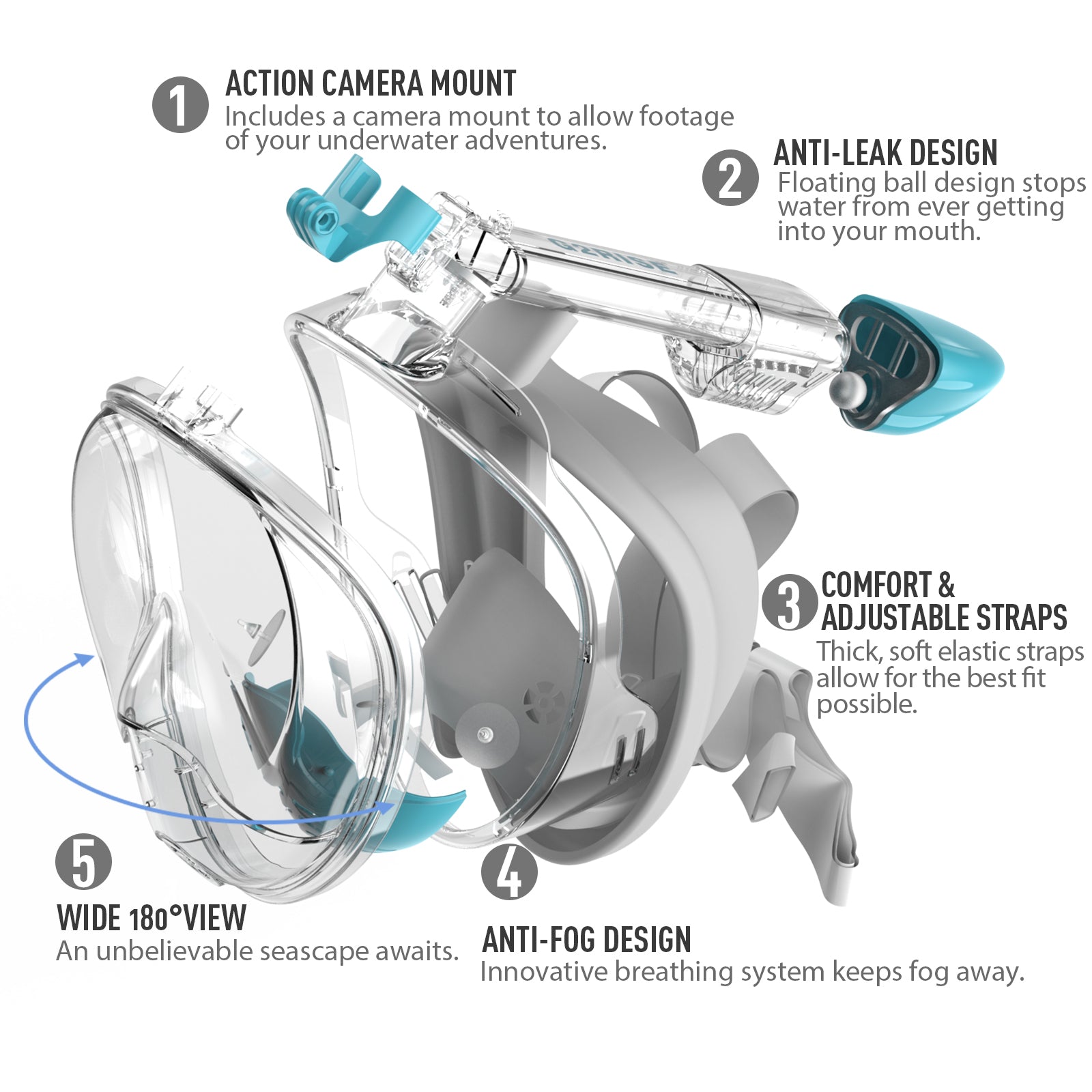 1
ACTION CAMERA MOUNT
Includes a camera mount to allow footage of your underwater adventures.

2
ANTI-LEAK DESIGN
Floating ball design stops water from ever getting into your mouth.

G2RISE

3
COMFORT & ADJUSTABLE STRAPS
Thick, soft elastic straps allow for the best fit possible.

5
WIDE 180°VIEW
An unbelievable seascape awaits.

4
ANTI-FOG DESIGN
Innovative breathing system keeps fog away.