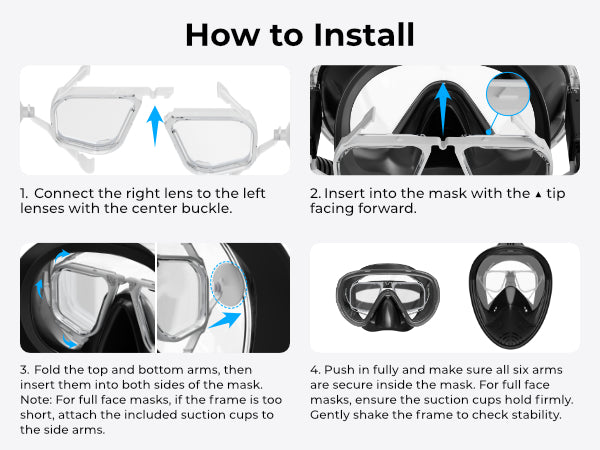 How to Install

1. Connect the right lens to the left lenses with the center buckle.

2. Insert into the mask with the ▲ tip facing forward.

3. Fold the top and bottom arms, then insert them into both sides of the mask. Note: For full face masks, if the frame is too short, attach the included suction cups to the side arms.

4. Push in fully and make sure all six arms are secure inside the mask. For full face masks, ensure the suction cups hold firmly. Gently shake the frame to check stability.